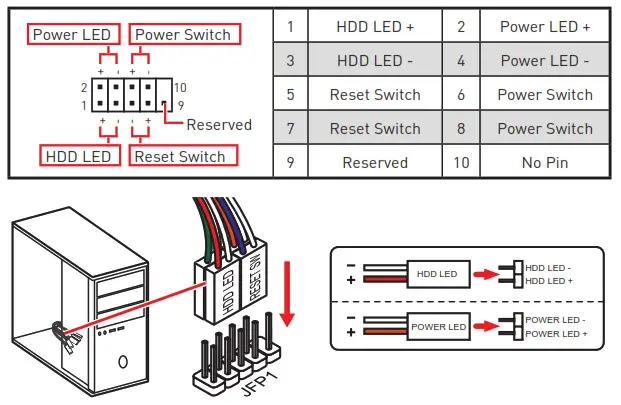 Power LED

Power Switch

+ -

+ -

2

1

10

9

+ -

+ -

Reserved

HDD LED

Reset Switch

| 1 | HDD LED + | 2 | Power LED + |
|---|---|---|---|
| 3 | HDD LED - | 4 | Power LED - |
| 5 | Reset Switch | 6 | Power Switch |
| 7 | Reset Switch | 8 | Power Switch |
| 9 | Reserved | 10 | No Pin |

HDD LED

RESET SW

JFP1

-
+
HDD LED
HDD LED -
HDD LED +

-
+
POWER LED
POWER LED -
POWER LED +