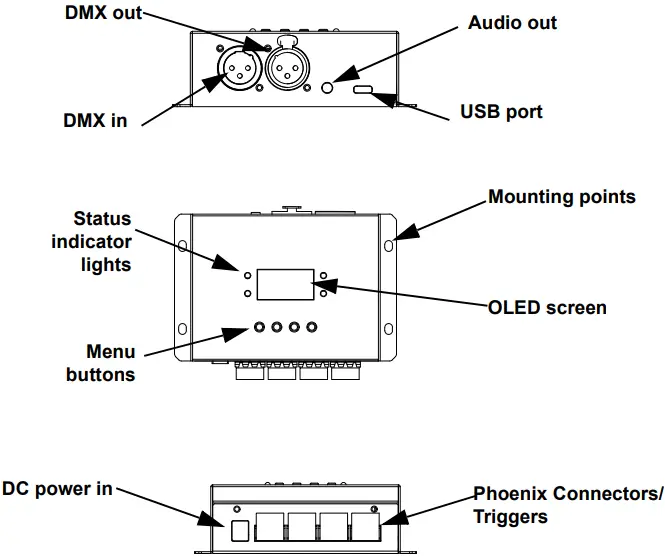 DMX out

Audio out

DMX in

USB port

Mounting points

Status indicator lights

OLED screen

Menu buttons

DC power in

Phoenix Connectors/ Triggers