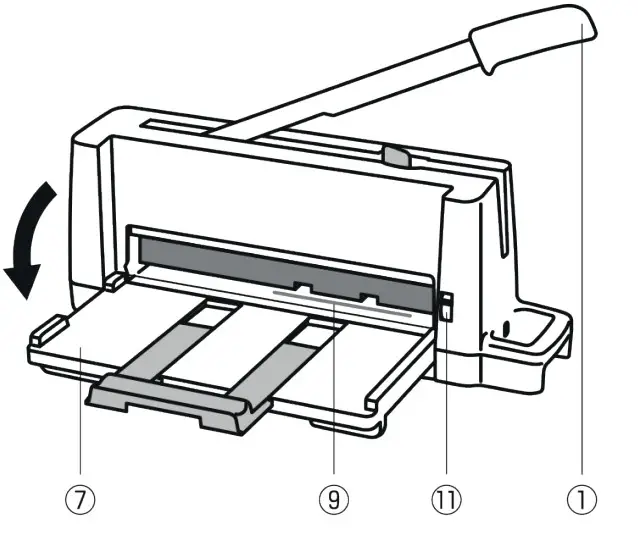 ⑦ ⑨ ⑪ ①