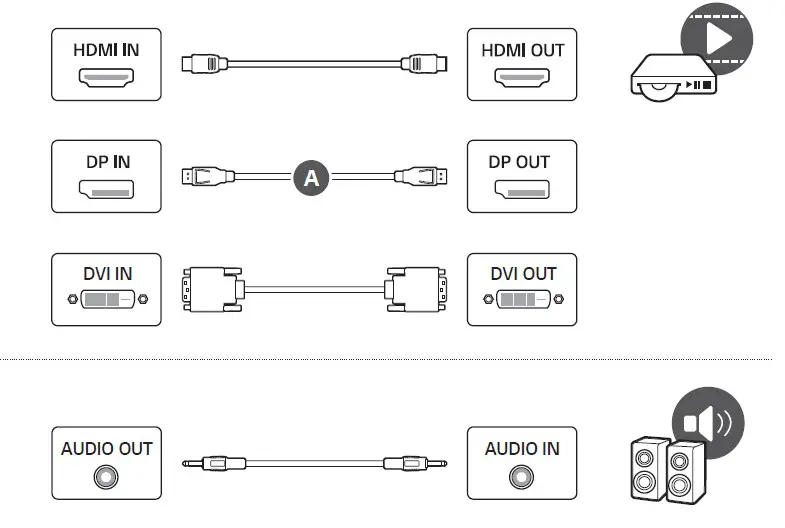 HDMI IN

HDMI OUT

DP IN

A

DP OUT

DVI IN

DVI OUT

AUDIO OUT

AUDIO IN