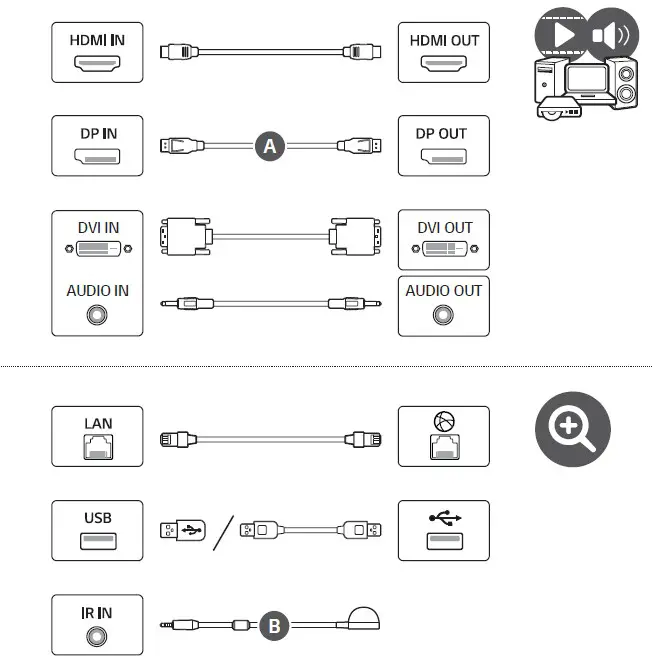 HDMI IN

HDMI OUT

DP IN

A

DP OUT

DVI IN

DVI OUT

AUDIO IN

AUDIO OUT

LAN

USB

IR IN

B