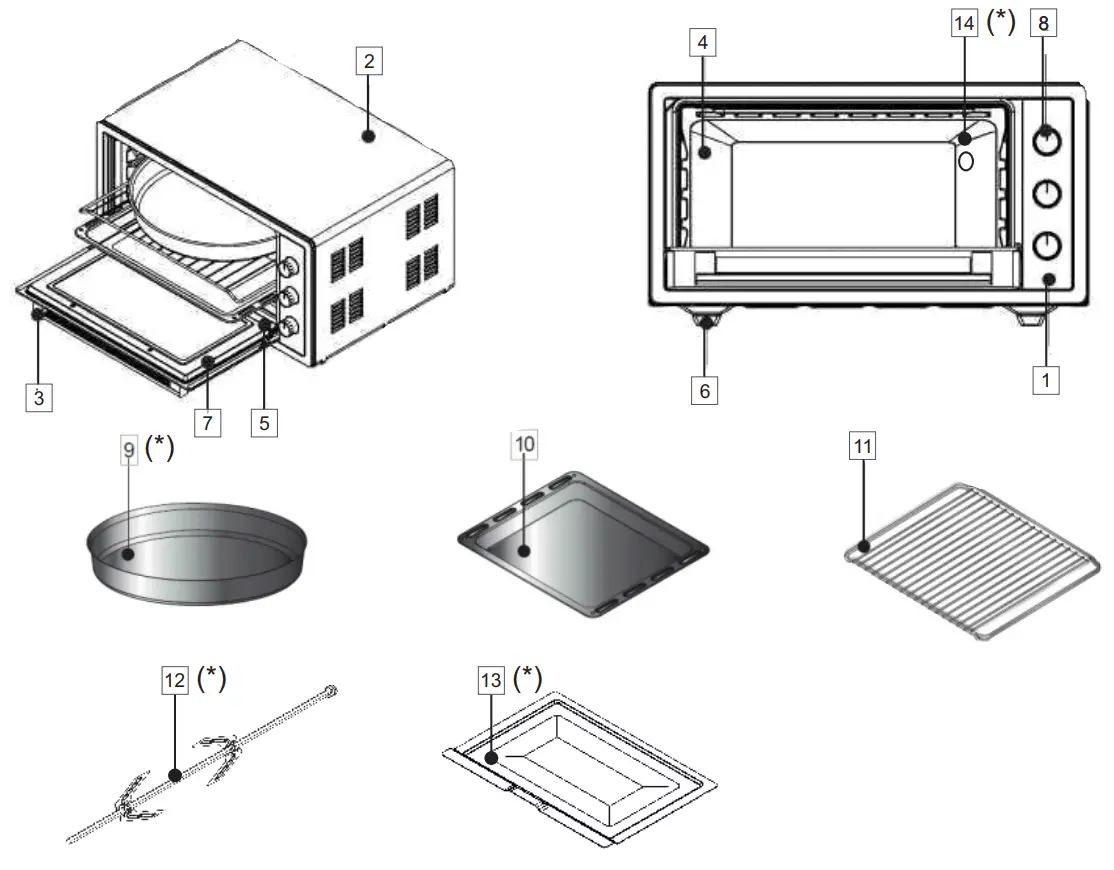 2

3

7

5

4

14 (*)

8

6

1

9 (*)

10

11

12 (*)

13 (*)