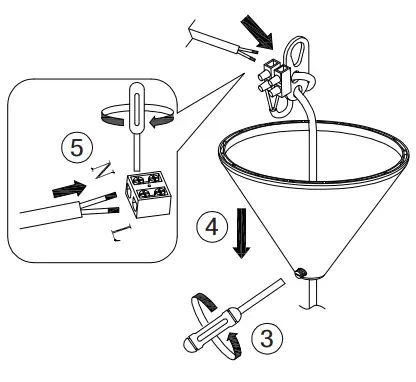 5
N
L
4
3