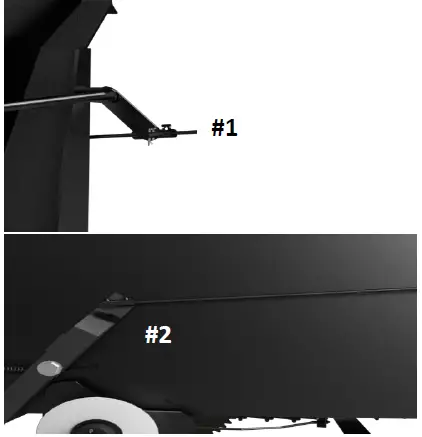 #1

#2