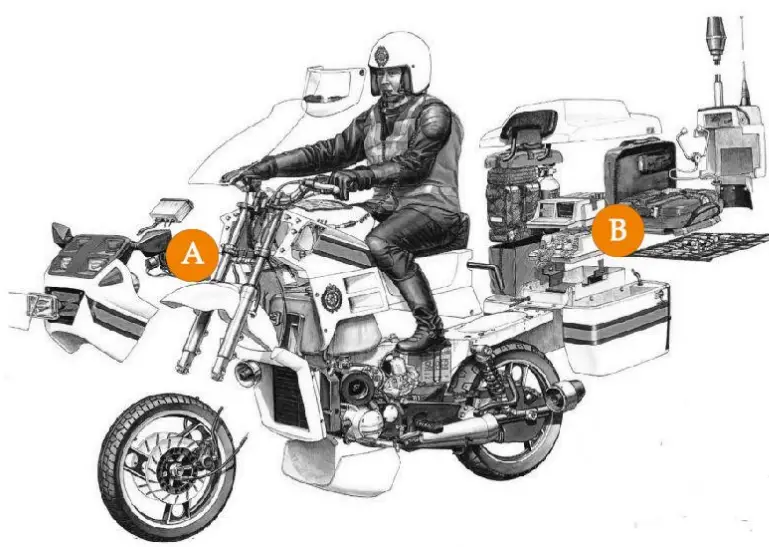 A

B