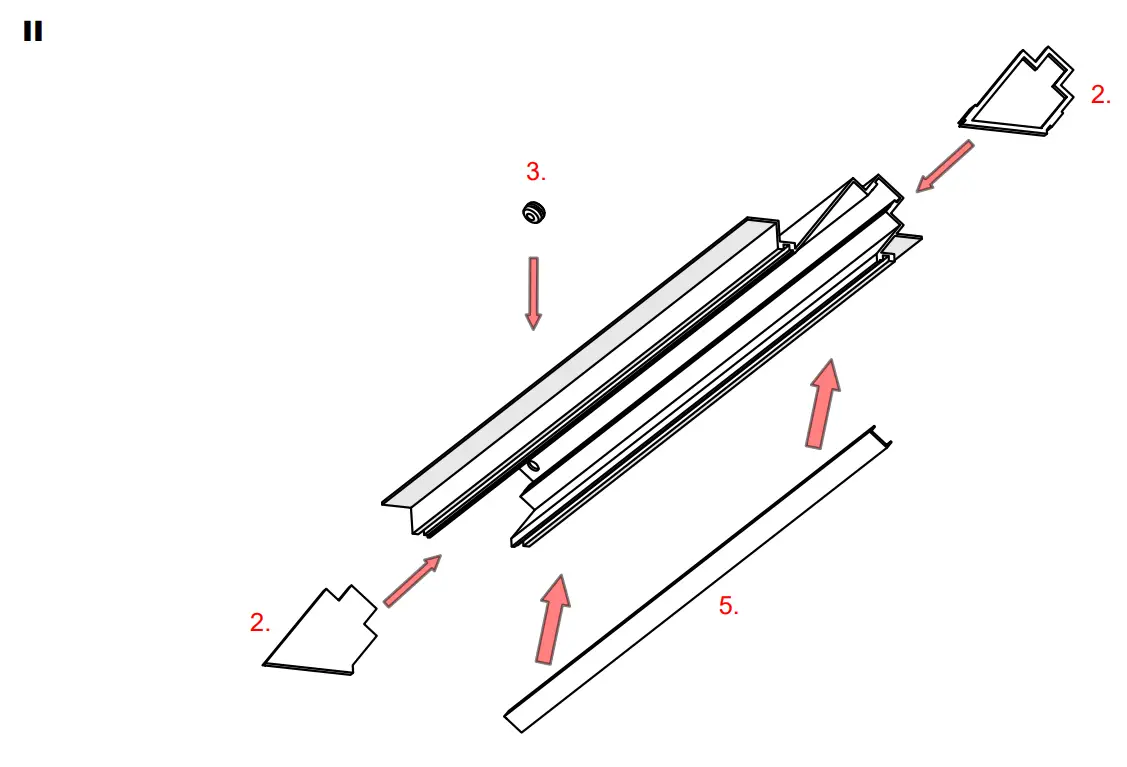 II

2.

3.

2.

5.