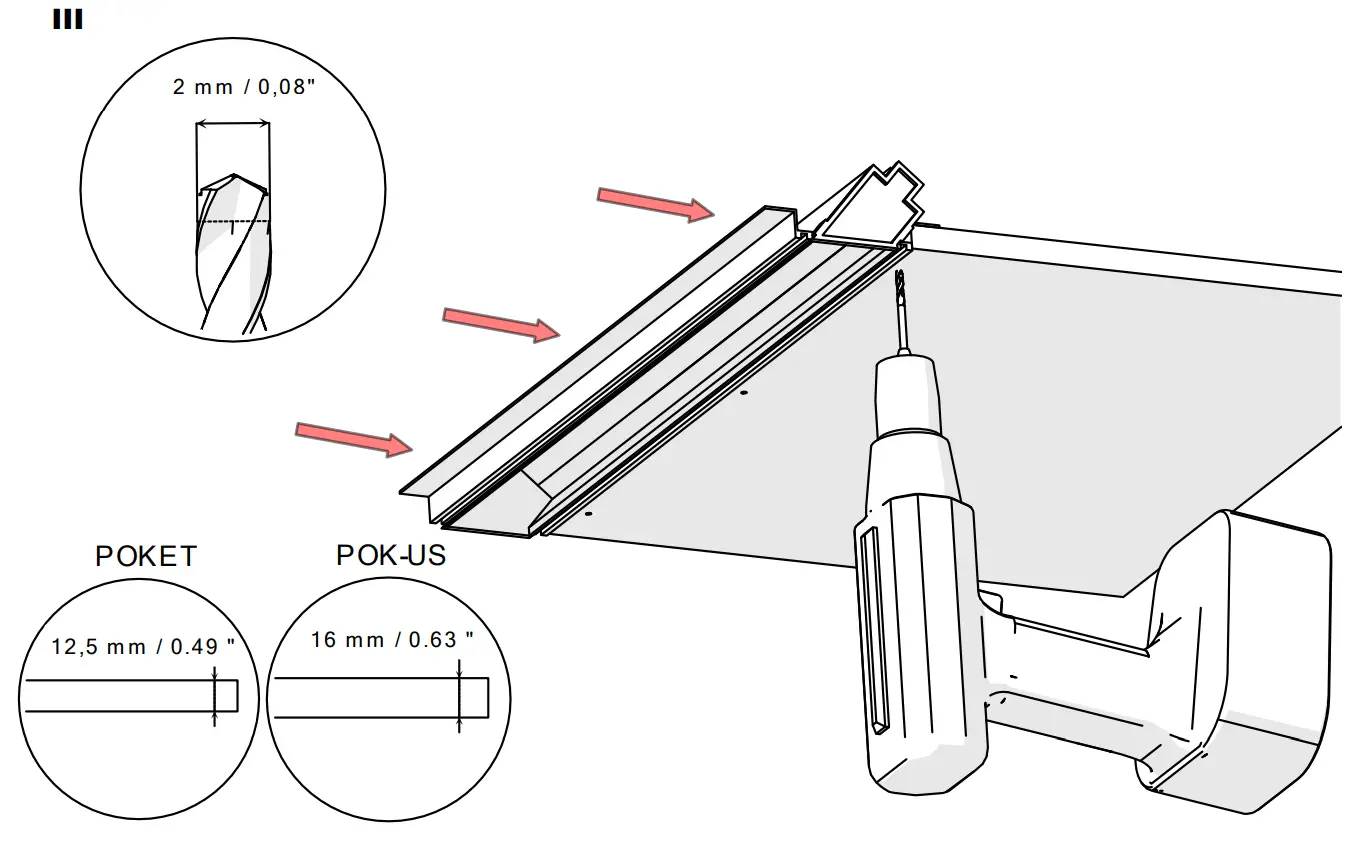 III

2 mm / 0,08"

POKET

12,5 mm / 0.49 "

POK-US

16 mm / 0.63 "