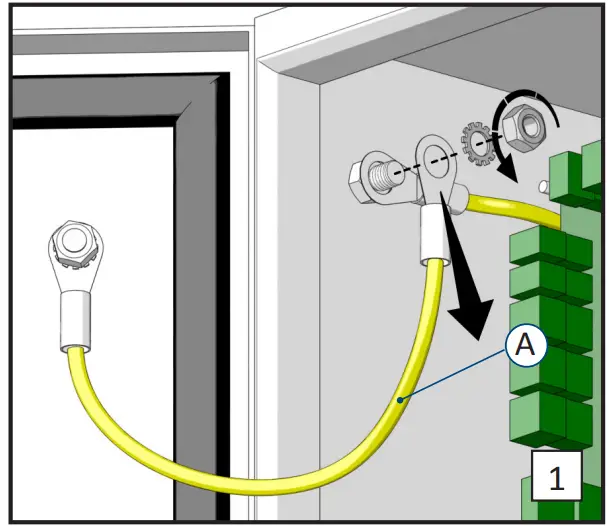 A

1