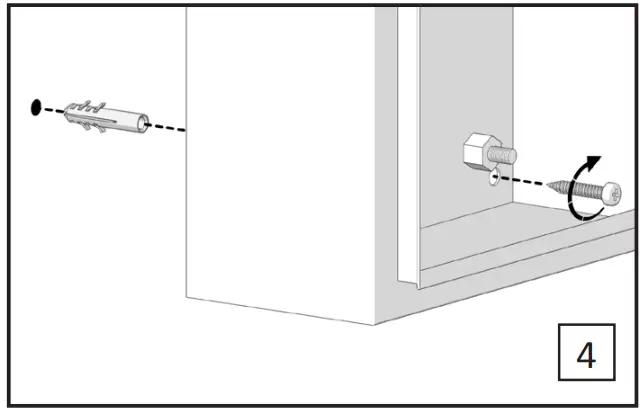 4