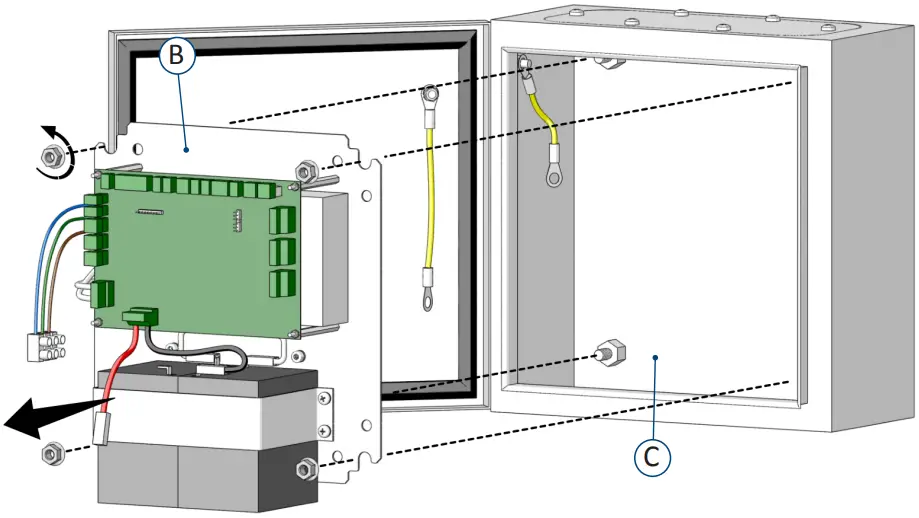 B

C