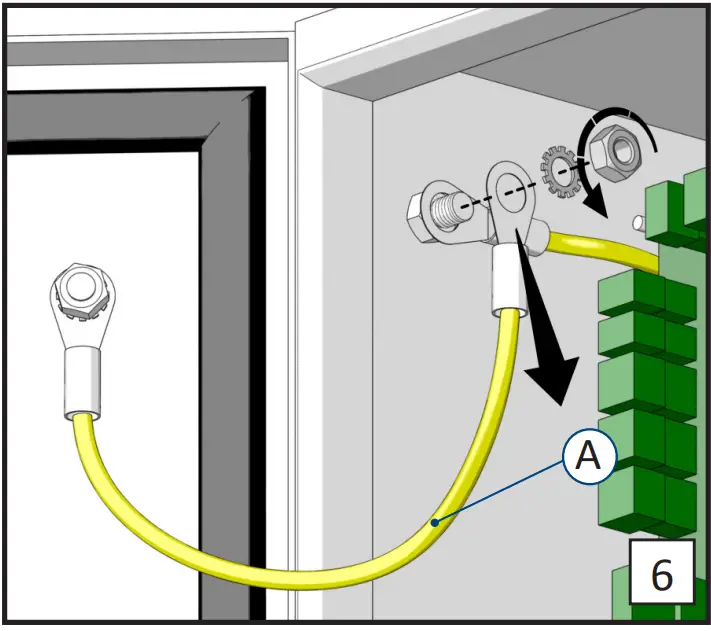 A

6