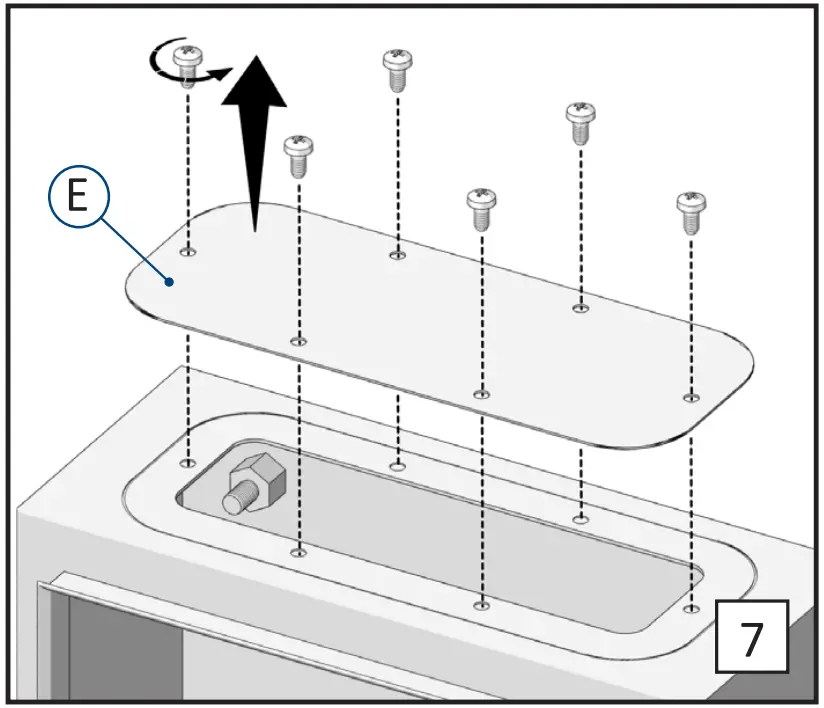 E

7