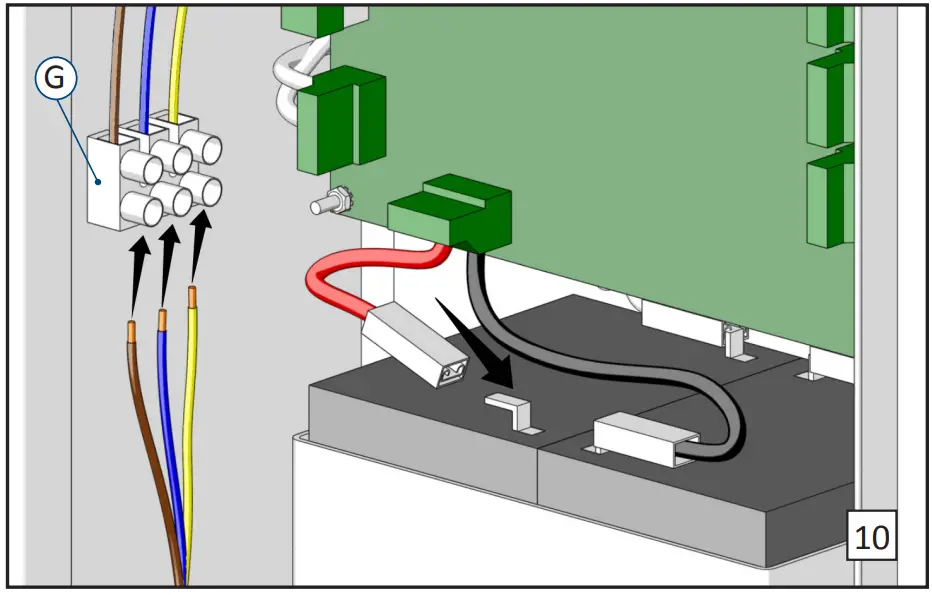 G

10