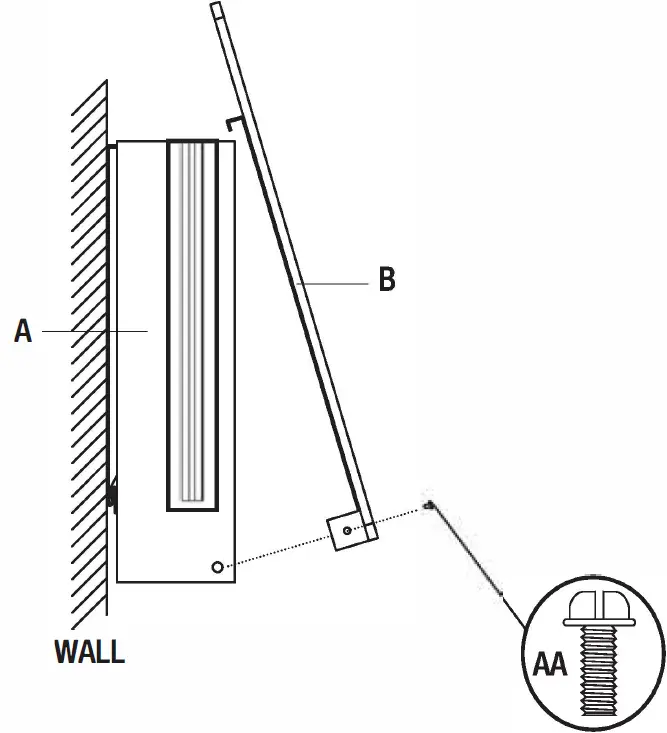 B

A

WALL

AA