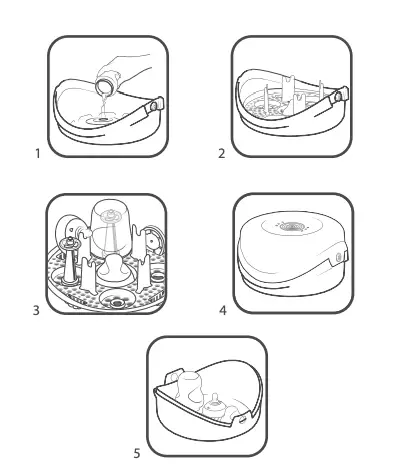 1

2

3

4

5