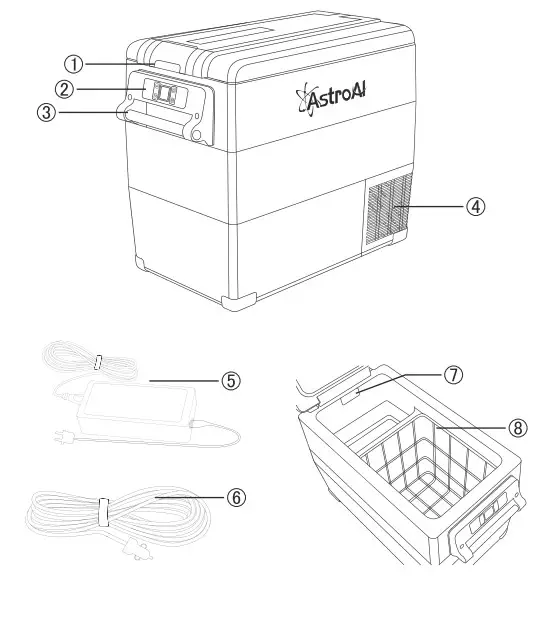 ①
②
③
AstroAI
④
⑤
⑥
⑦
⑧