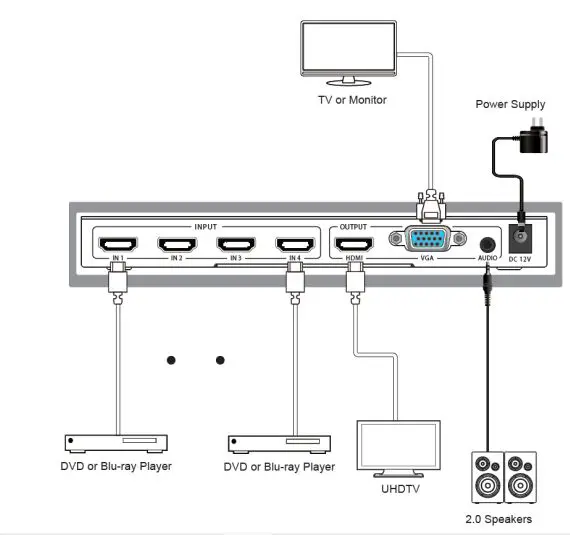 TV or Monitor

Power Supply

INPUT

OUTPUT

IN 1

IN 2

IN 3

IN 4

HDMI

VGA

AUDIO

DC 12V

DVD or Blu-ray Player

DVD or Blu-ray Player

UHDTV

2.0 Speakers