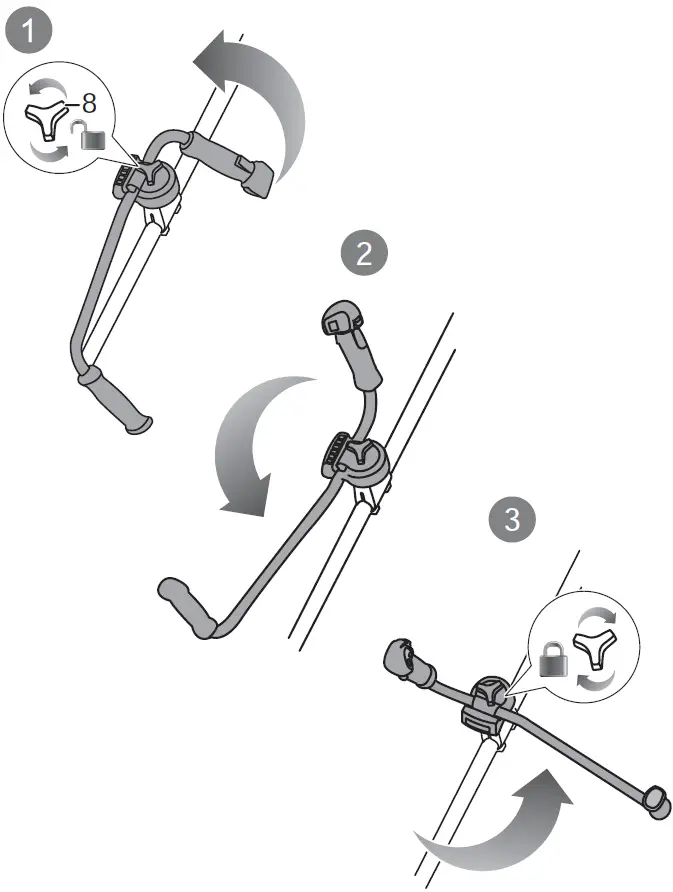 1
8
2
3