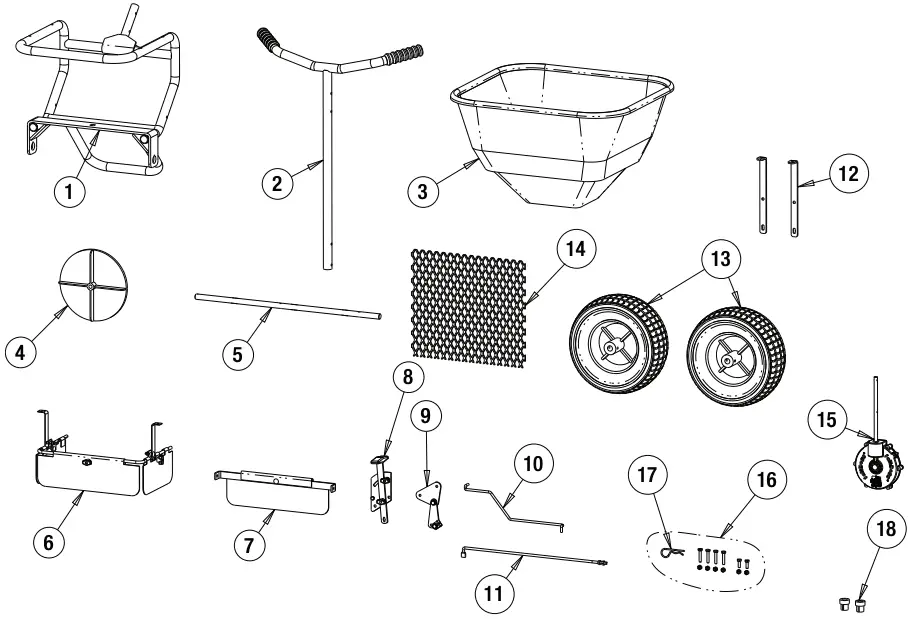 1
2
3
12
4
5
14
13
8
9
15
6
7
10
17
16
11
18