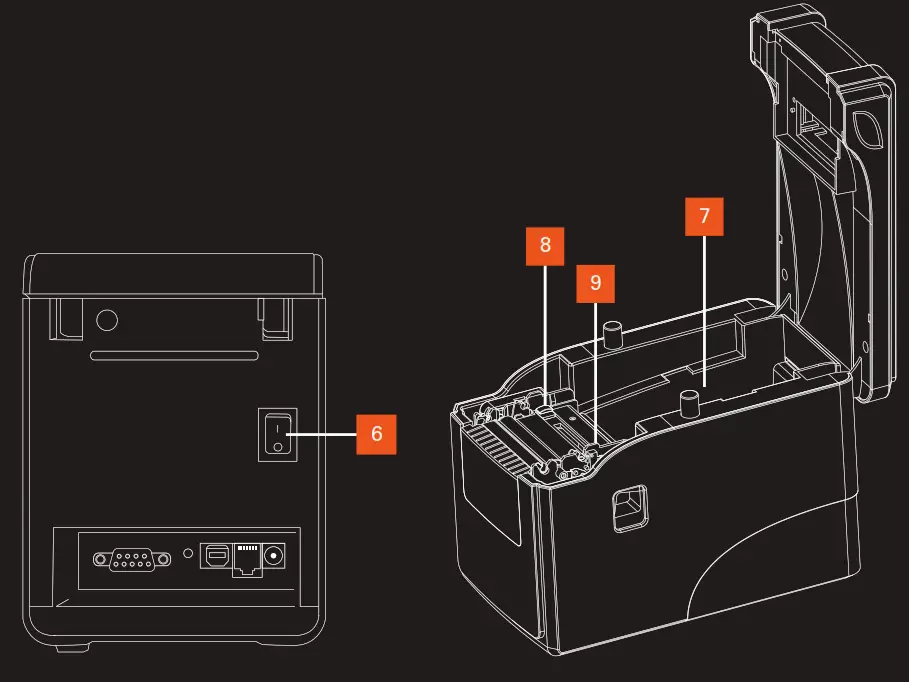 6

8

9

7