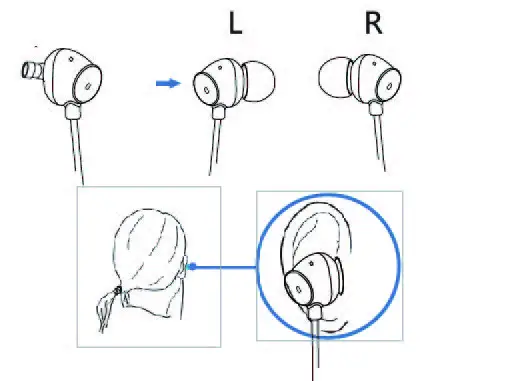 L
R