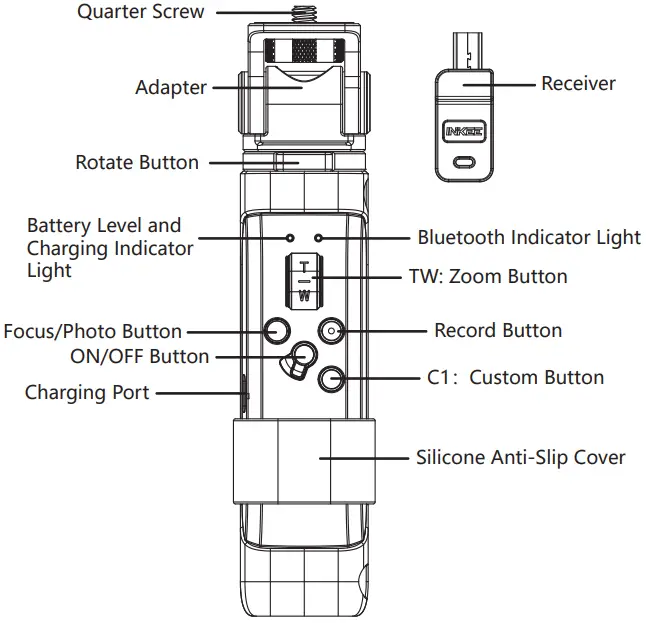 Quarter Screw

Adapter

Receiver

INKEE

Rotate Button

Battery Level and Charging Indicator Light

Bluetooth Indicator Light

T

W

TW: Zoom Button

Focus/Photo Button

Record Button

ON/OFF Button

C1: Custom Button

Charging Port

Silicone Anti-Slip Cover