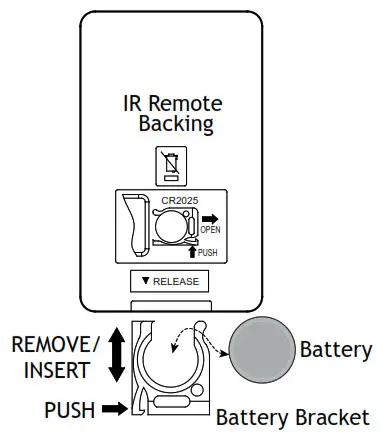 IR Remote Backing

CR2025

OPEN

PUSH

▼ RELEASE

REMOVE/ INSERT

Battery

PUSH

Battery Bracket