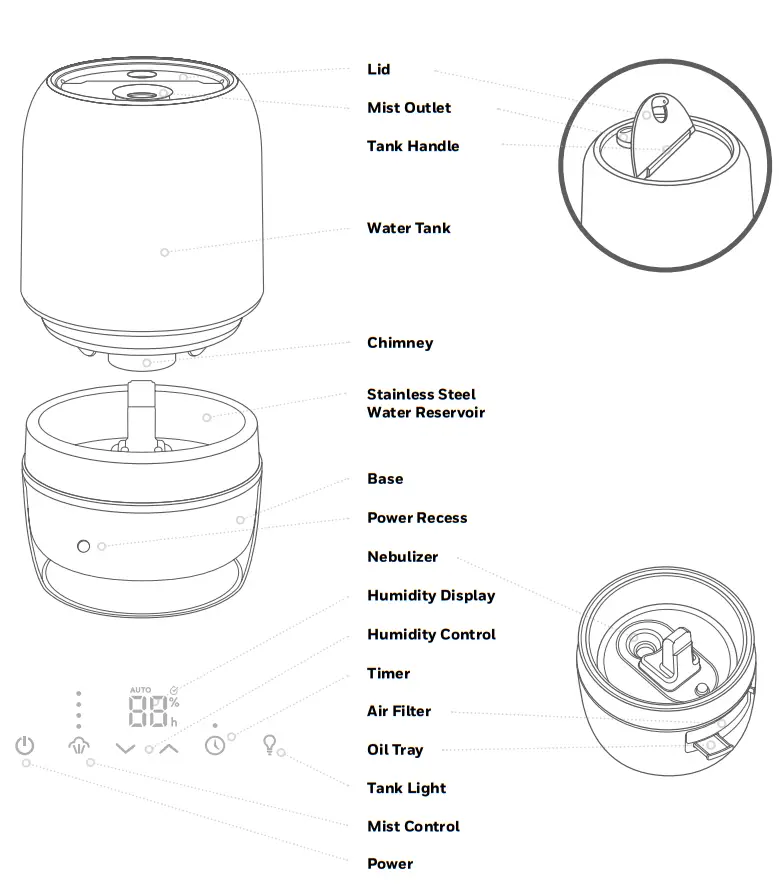 Lid
Mist Outlet
Tank Handle
Water Tank
Chimney
Stainless Steel Water Reservoir
Base
Power Recess
Nebulizer
Humidity Display
Humidity Control
Timer
Air Filter
Oil Tray
Tank Light
Mist Control
Power

AUTO
88
%
h