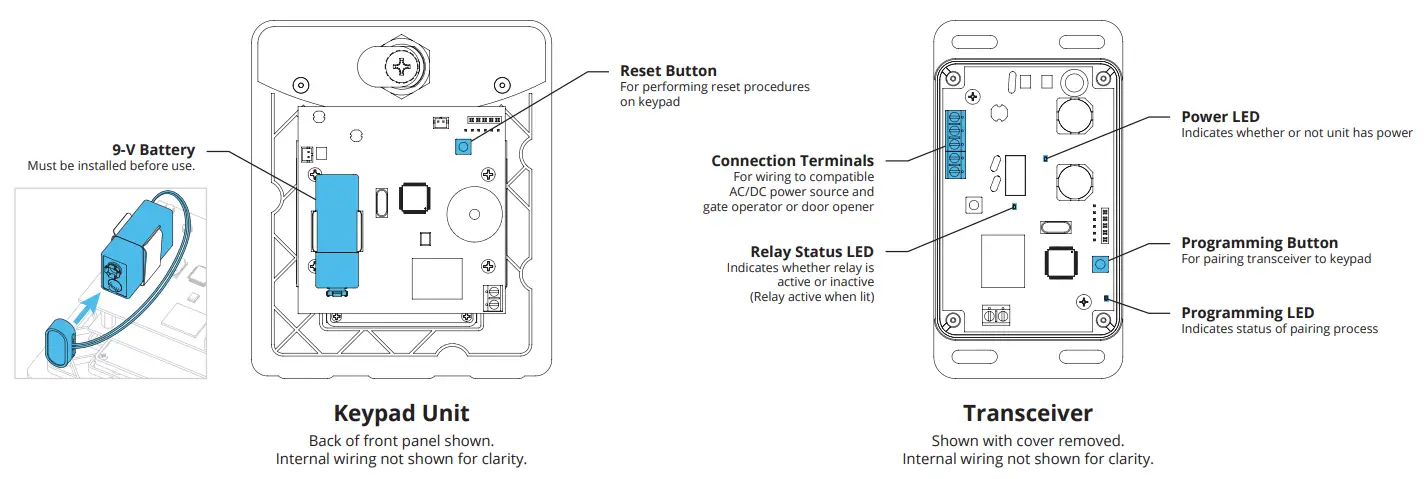 9-V Battery
Must be installed before use.

Reset Button
For performing reset procedures on keypad

Keypad Unit
Back of front panel shown.
Internal wiring not shown for clarity.

Connection Terminals
For wiring to compatible AC/DC power source and gate operator or door opener

Relay Status LED
Indicates whether relay is active or inactive
(Relay active when lit)

Power LED
Indicates whether or not unit has power

Programming Button
For pairing transceiver to keypad

Programming LED
Indicates status of pairing process

Transceiver
Shown with cover removed.
Internal wiring not shown for clarity.