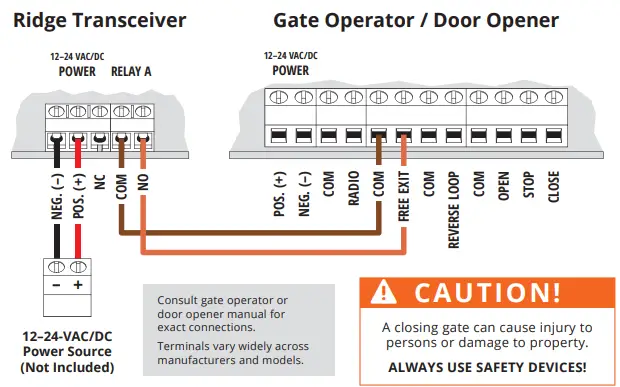 Ridge Transceiver

12–24 VAC/DC
POWER

RELAY A

NEG. (–)
POS. (+)
NC
COM
NO

–
+

12–24-VAC/DC
Power Source
(Not Included)

Gate Operator / Door Opener

12–24 VAC/DC
POWER

POS. (+)
NEG. (–)
COM
RADIO
COM
FREE EXIT
COM
REVERSE LOOP
COM
OPEN
STOP
CLOSE

Consult gate operator or door opener manual for exact connections.

Terminals vary widely across manufacturers and models.

CAUTION!

A closing gate can cause injury to persons or damage to property.

ALWAYS USE SAFETY DEVICES!