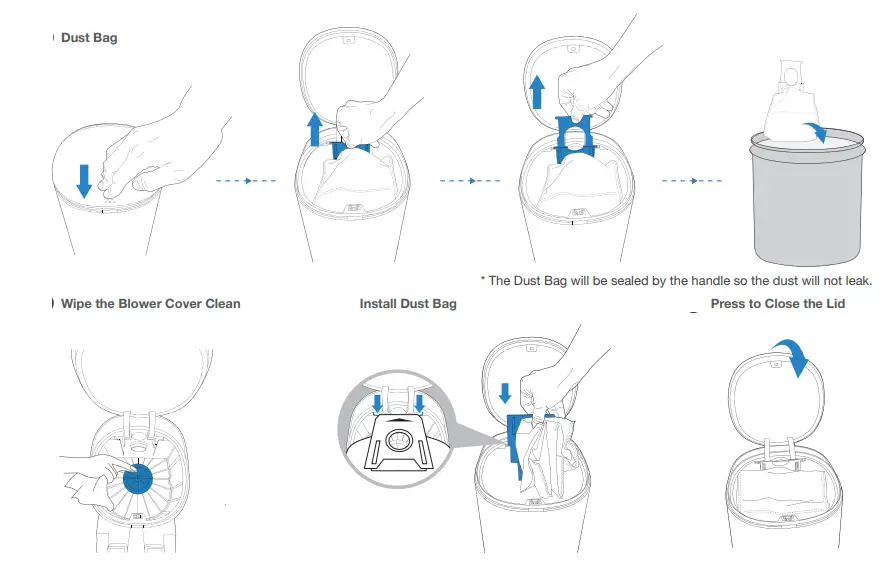 Dust Bag

* The Dust Bag will be sealed by the handle so the dust will not leak.

Wipe the Blower Cover Clean

Install Dust Bag

Press to Close the Lid