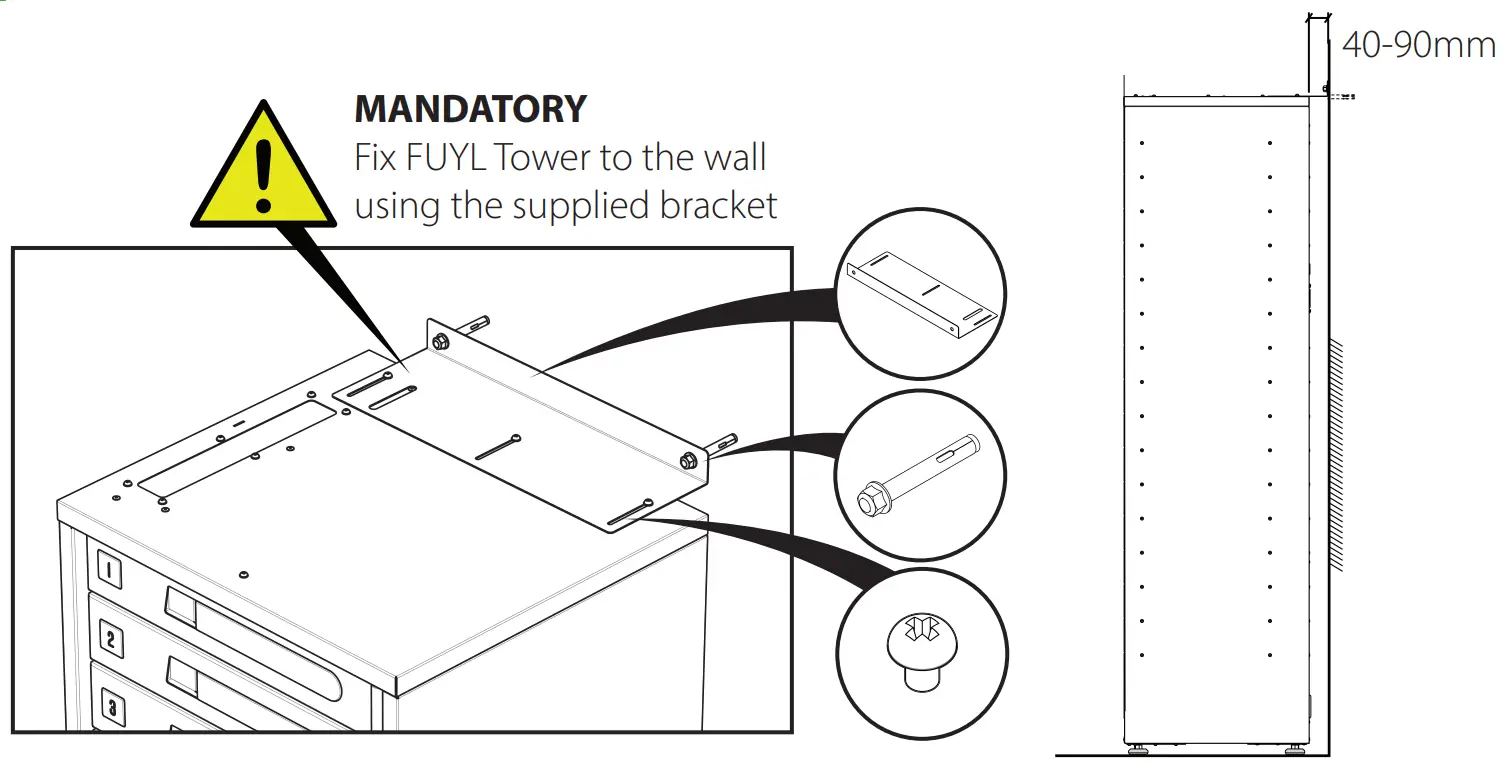 MANDATORY
Fix FUYL Tower to the wall using the supplied bracket

1
2
3

40-90mm