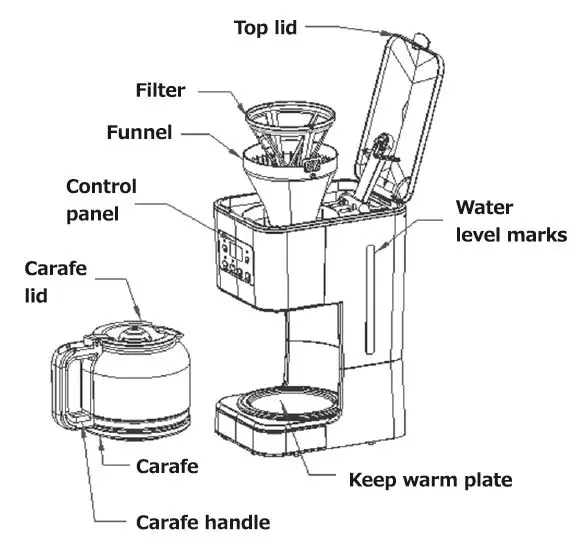 Top lid

Filter

Funnel

Control panel

Water level marks

Carafe lid

Carafe

Keep warm plate

Carafe handle