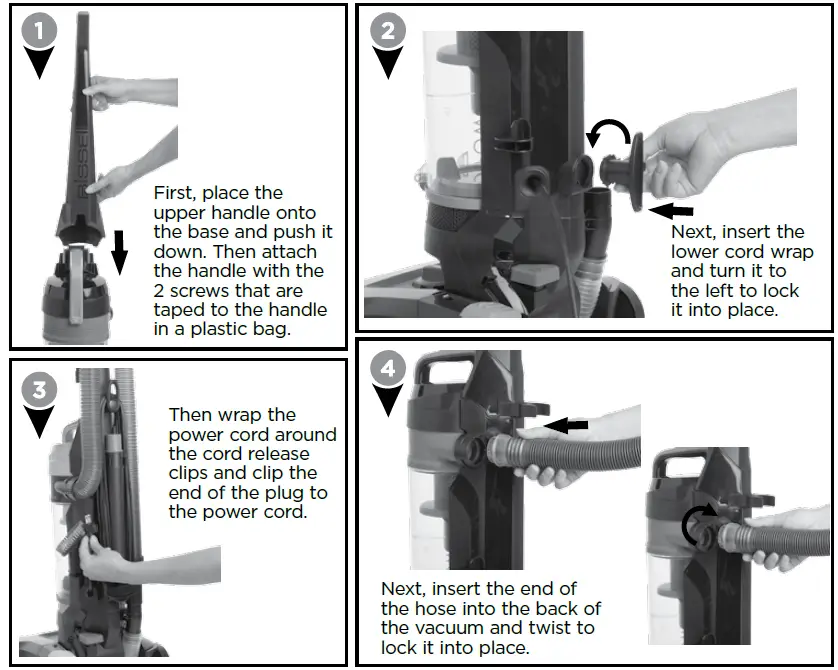 1

BISSELL

First, place the upper handle onto the base and push it down. Then attach the handle with the 2 screws that are taped to the handle in a plastic bag.

2

Next, insert the lower cord wrap and turn it to the left to lock it into place.

3

Then wrap the power cord around the cord release clips and clip the end of the plug to the power cord.

4

Next, insert the end of the hose into the back of the vacuum and twist to lock it into place.