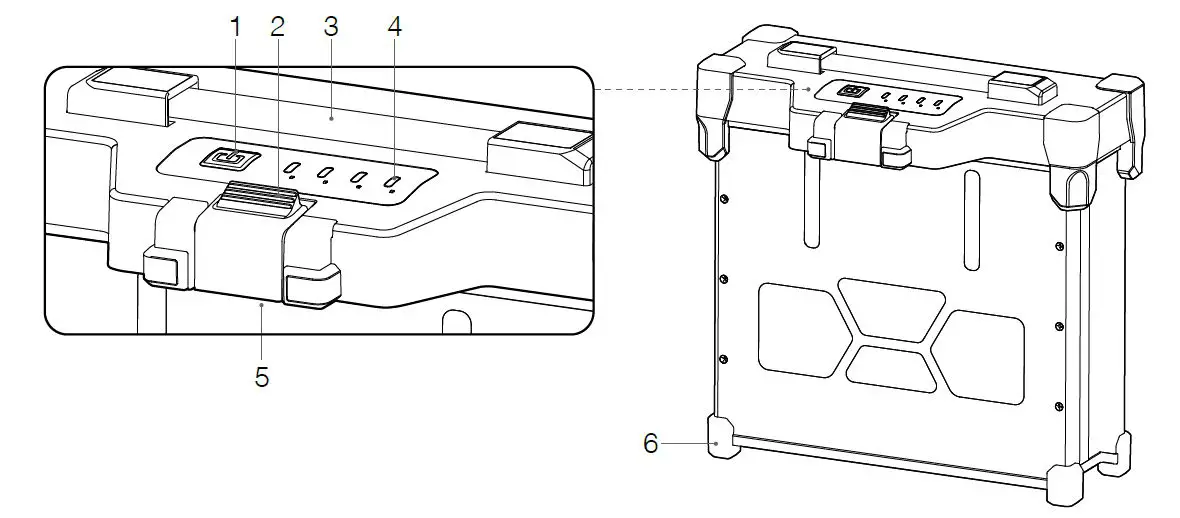 1 2 3 4

5

6