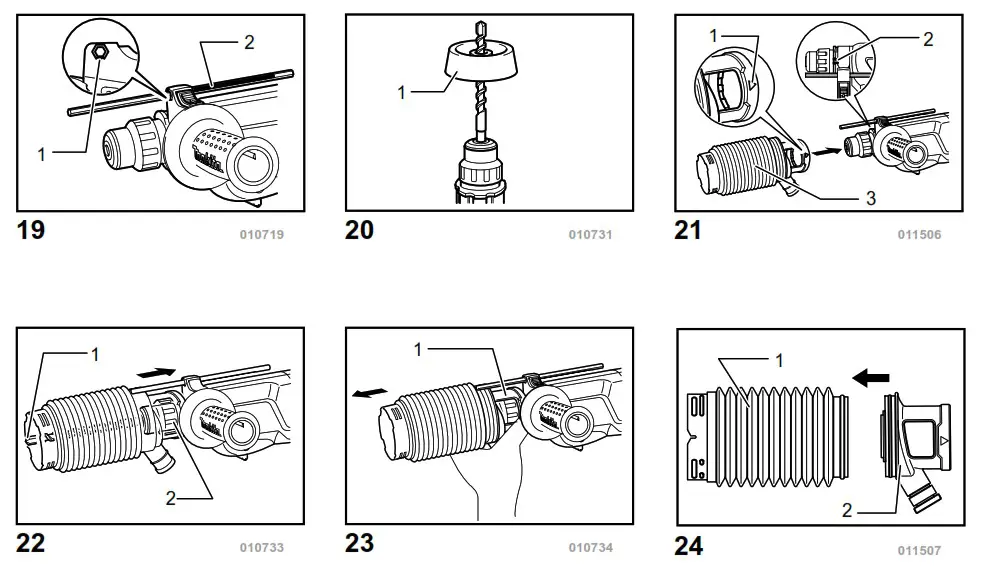 2
1
makita
19
010719

1
20
010731

1
2
3
21
011506

1
2
makita
22
010733

1
makita
23
010734

1
2
24
011507