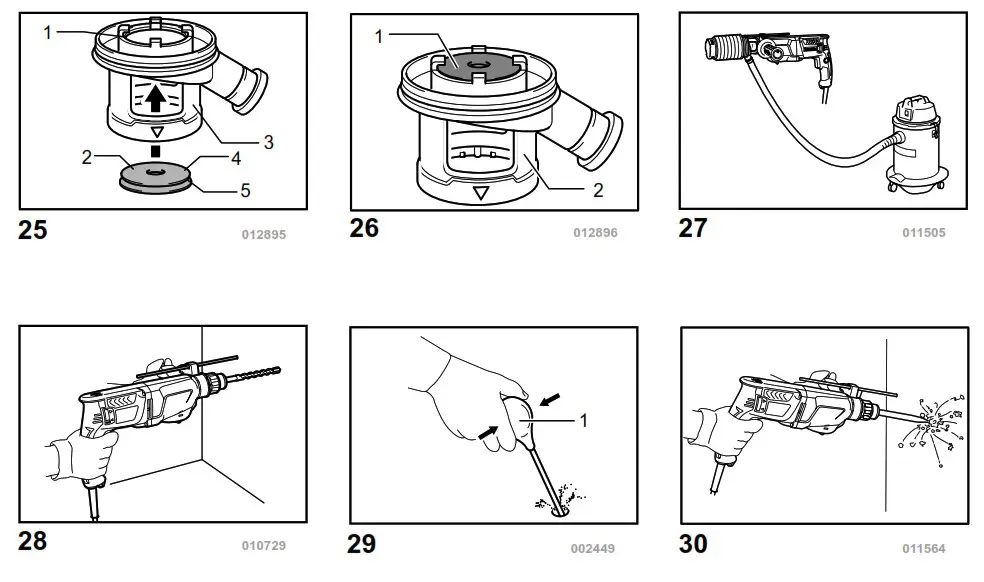 1
3
2
4
5
25
012895

1
2
26
012896

27
011505

28
010729

1
29
002449

30
011564