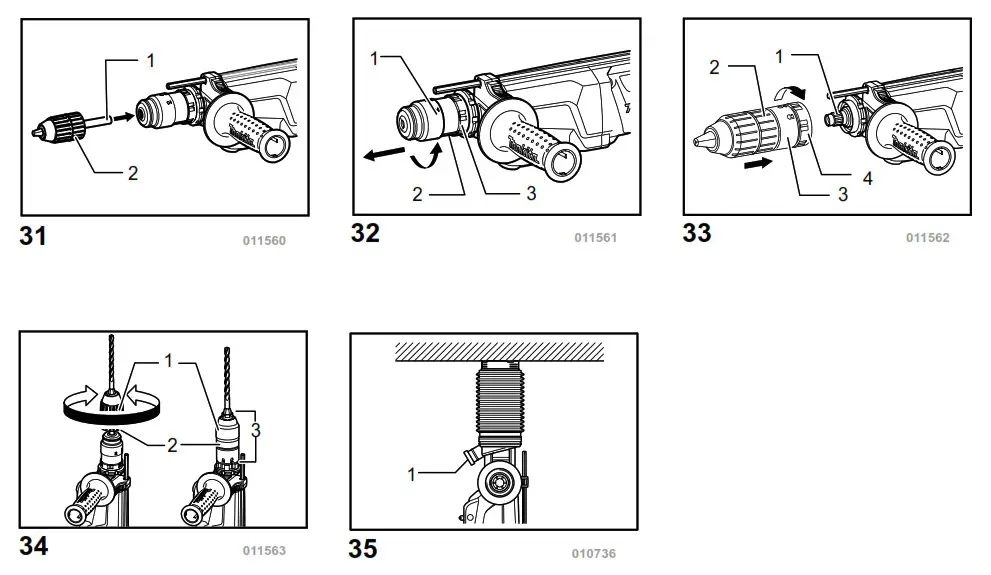 1
2
31
011560

1
2
3
32
011561

2
1
4
3
33
011562

1
2
3
34
011563

1
35
010736