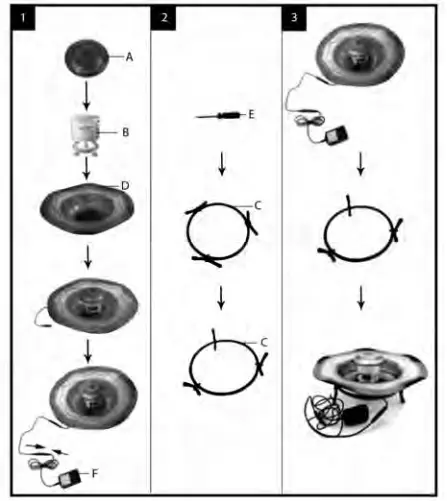 1

A

B

D

F

2

E

C

C

3