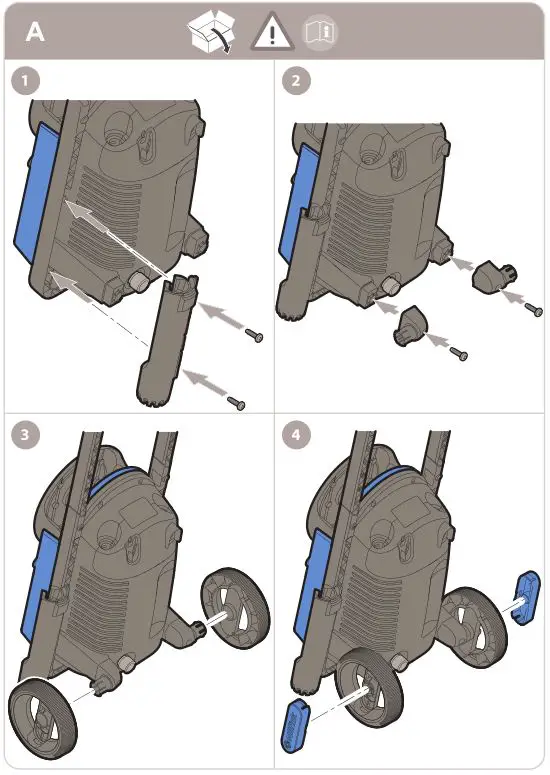 A

1

2

3

4