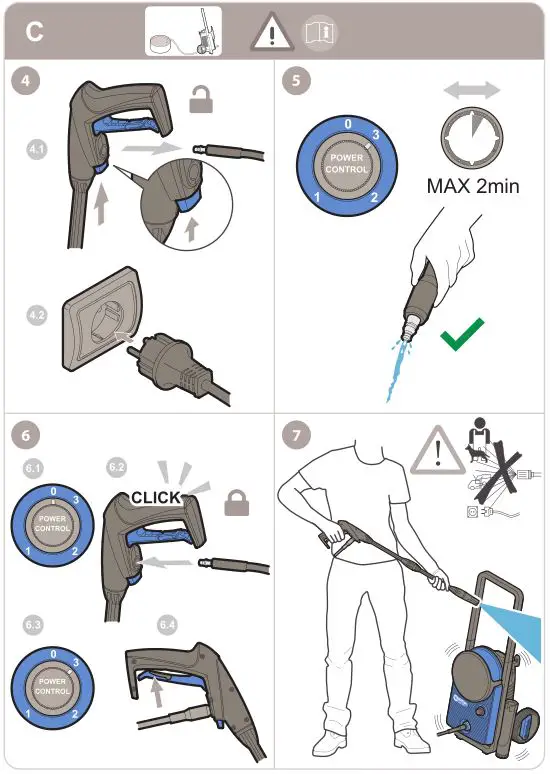 C

4

4.1

4.2

5

0
3
POWER CONTROL
1
2

MAX 2min

6

6.1

0
3
POWER CONTROL
1
2

6.2

CLICK

6.3

0
3
POWER CONTROL
1
2

6.4

7