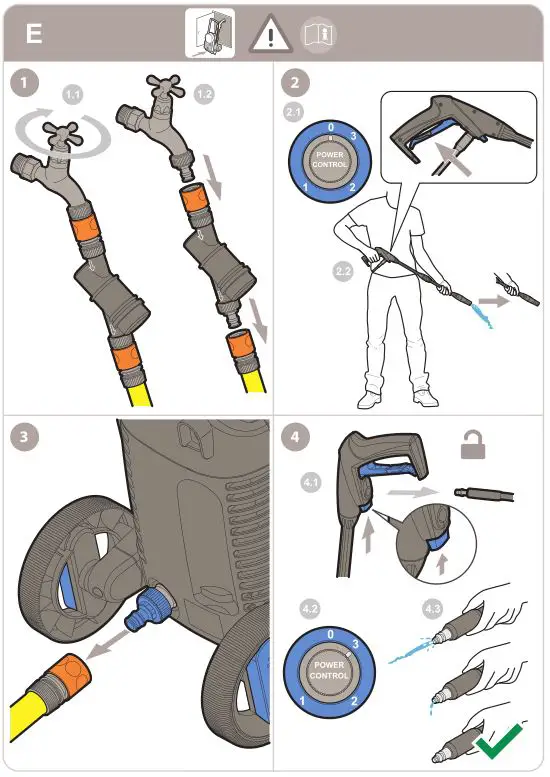 E

1

1.1

1.2

2

2.1

0
3
POWER
CONTROL
1
2

2.2

3

4

4.1

4.2

0
3
POWER
CONTROL
1
2

4.3