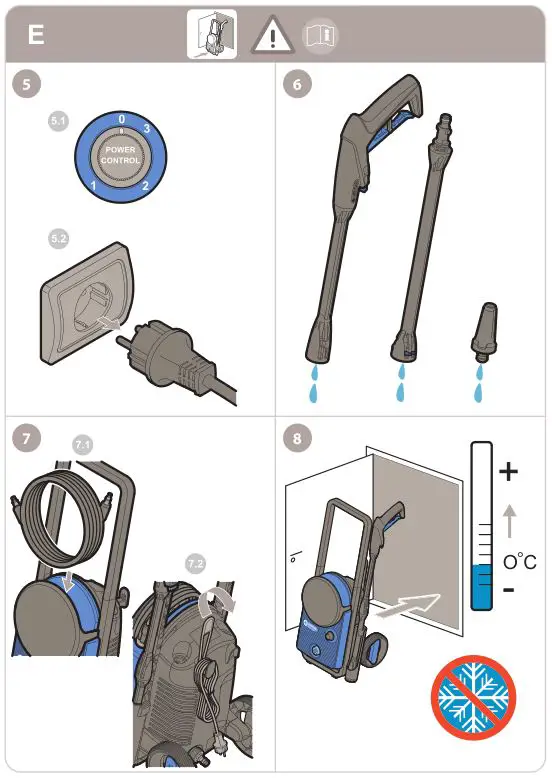 E

5

5.1

0
3
POWER CONTROL
1
2

5.2

6

7

7.1

7.2

8

+

O°C

-