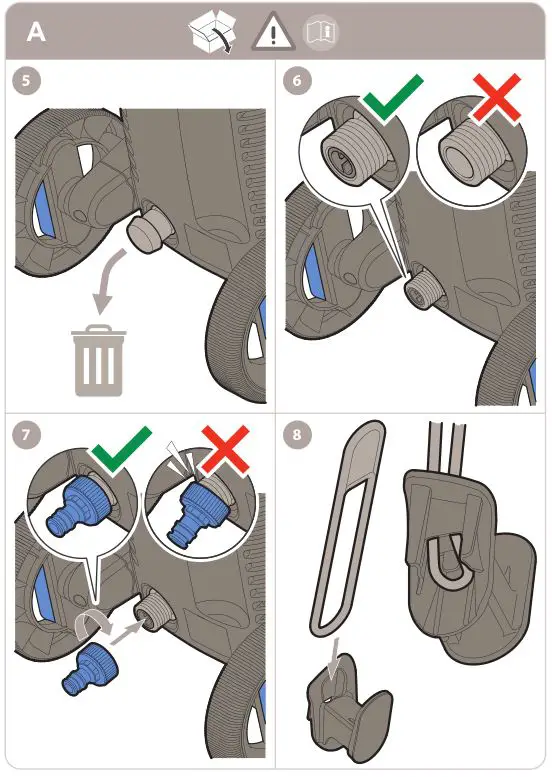 A

5

6

7

8