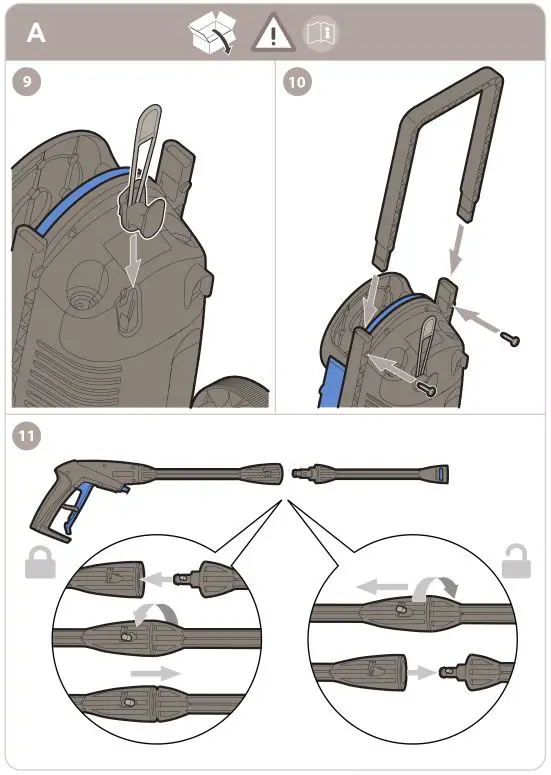 A

9

10

11