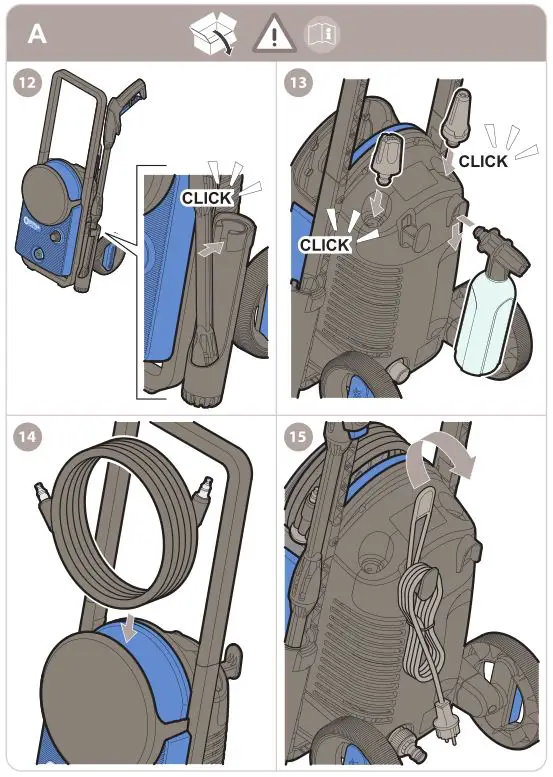 A

12

CLICK

13

CLICK

CLICK

14

15