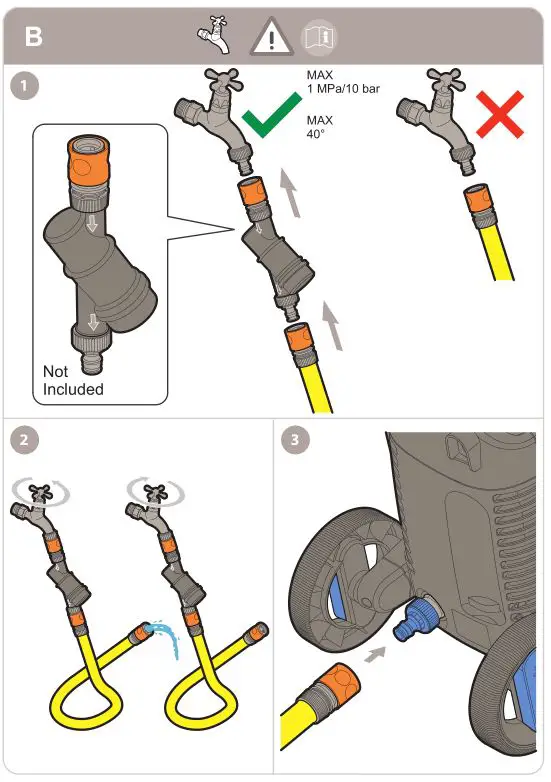 B

1

MAX
1 MPa/10 bar

MAX
40°

Not
Included

2

3