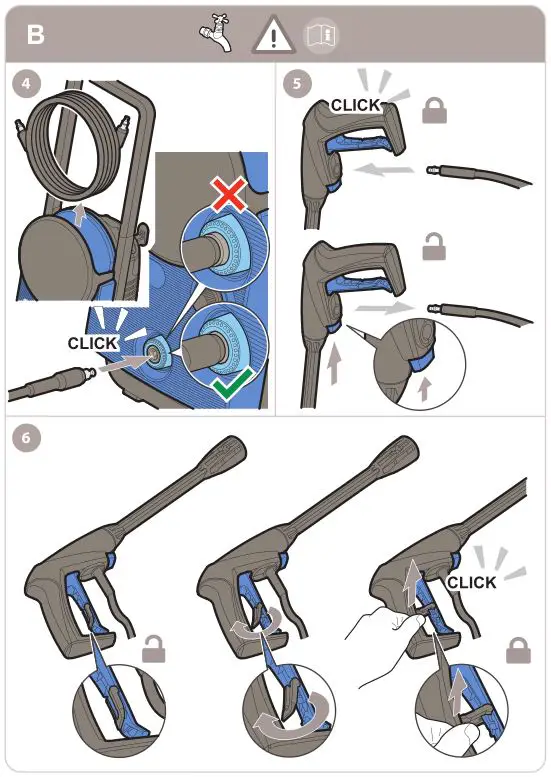 B

4

CLICK

5

CLICK

6

CLICK