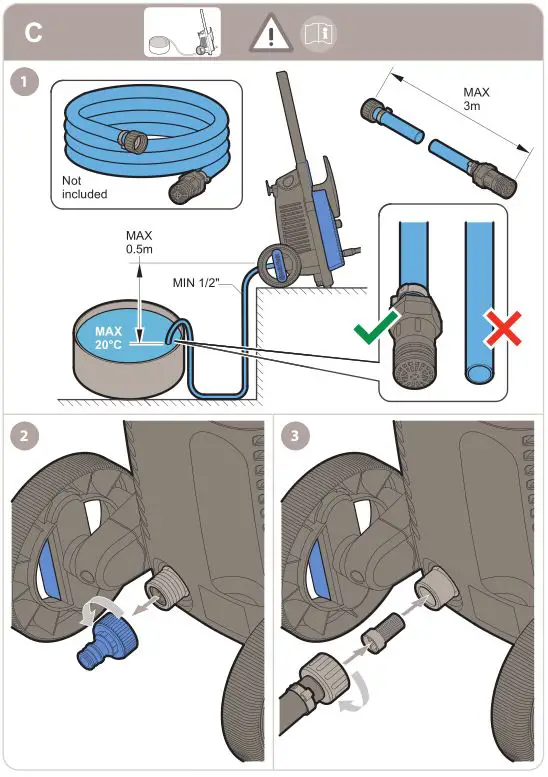 C

1

Not included

MAX 3m

MAX 0.5m

MIN 1/2"

MAX 20°C

2

3