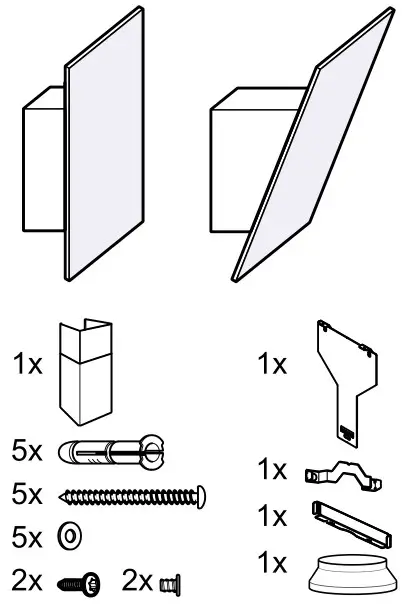 1x

5x

5x

5x

2x

2x

1x

1x

1x

1x